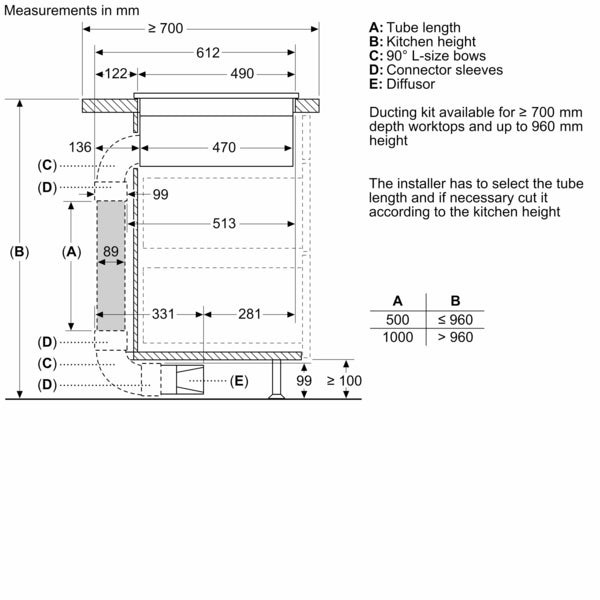 Measurements in mm

≥ 700

612

122

490

136

470

(C)

(D)

99

513

(B)

(A)

89

331

281

(D)

(C)

(D)

(E)

99

≥ 100

A: Tube length
B: Kitchen height
C: 90° L-size bows
D: Connector sleeves
E: Diffusor

Ducting kit available for ≥ 700 mm depth worktops and up to 960 mm height

The installer has to select the tube length and if necessary cut it according to the kitchen height

| A | B |
|---|---|
| 500 | ≤ 960 |
| 1000 | > 960 |