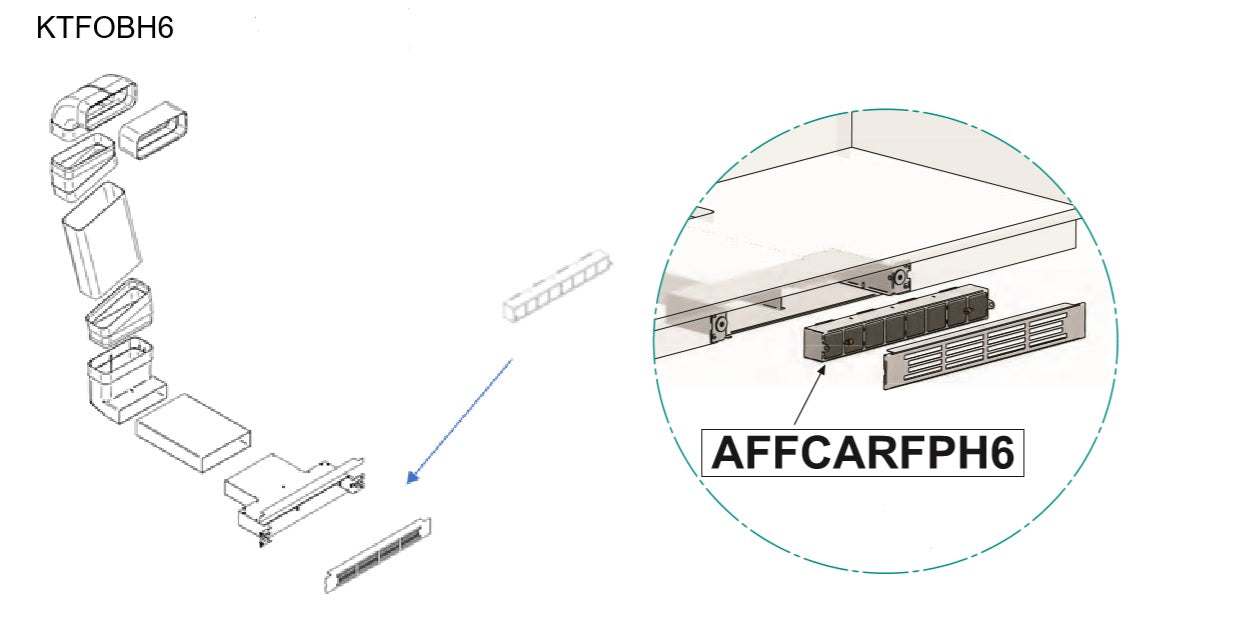 KTFOBH6

AFFCARFPH6