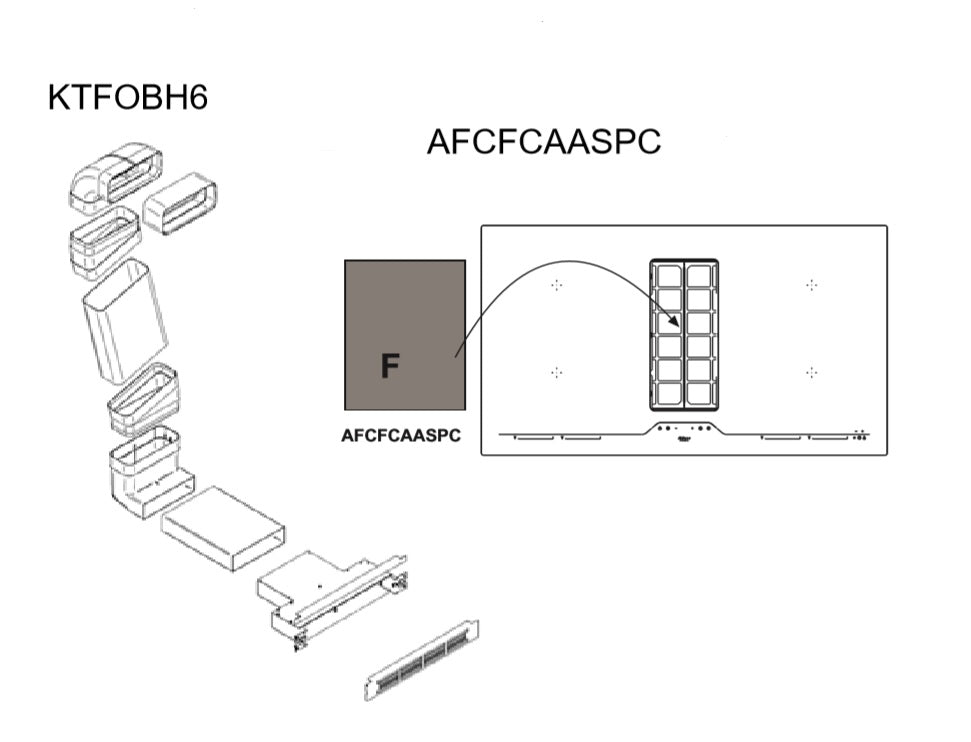 KTFOBH6

AFCFCAASPC

F

AFCFCAASPC