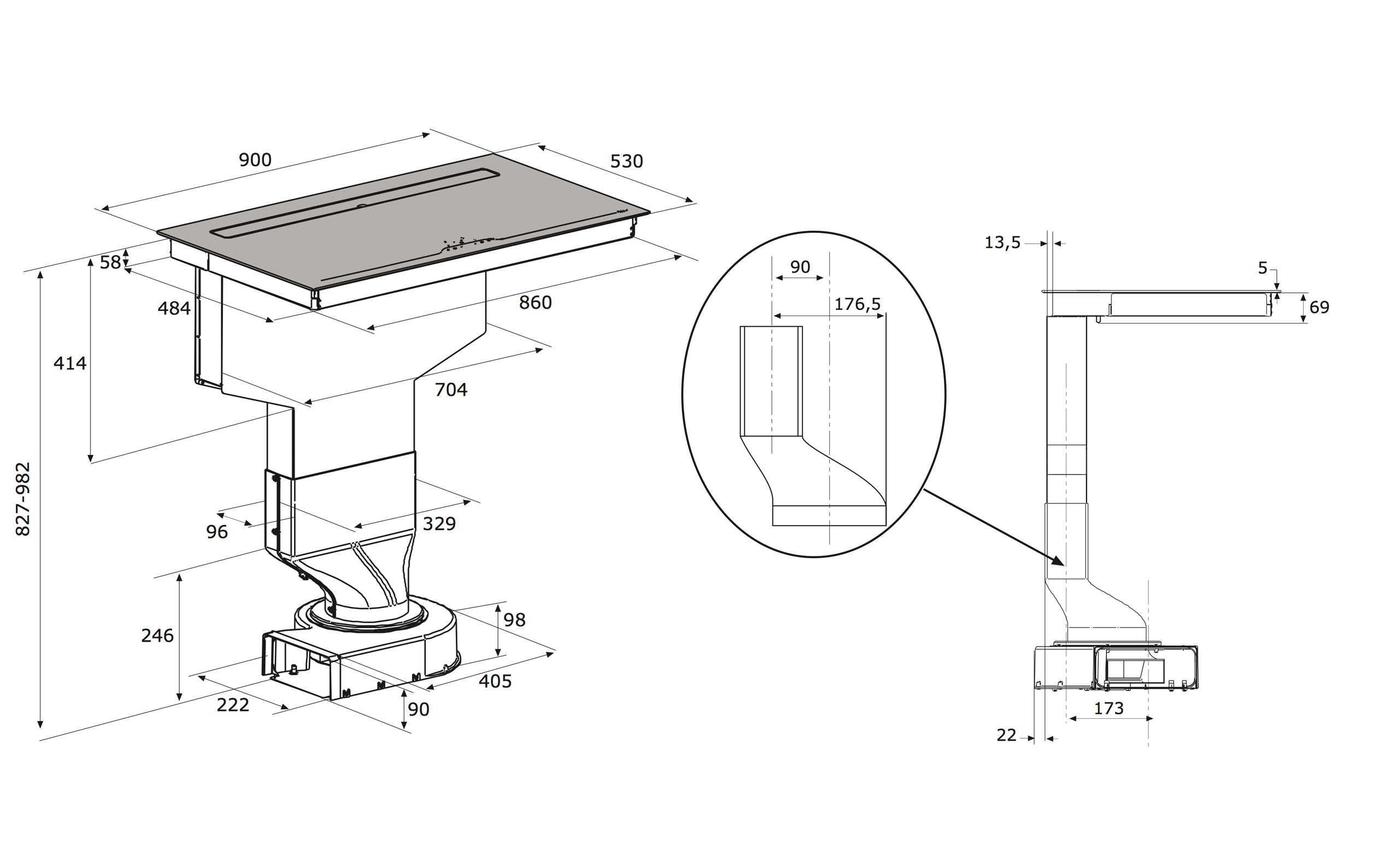 900
530
58
484
860
414
704
827-982
96
329
246
98
405
222
90
90
176,5
13,5
5
69
173
22